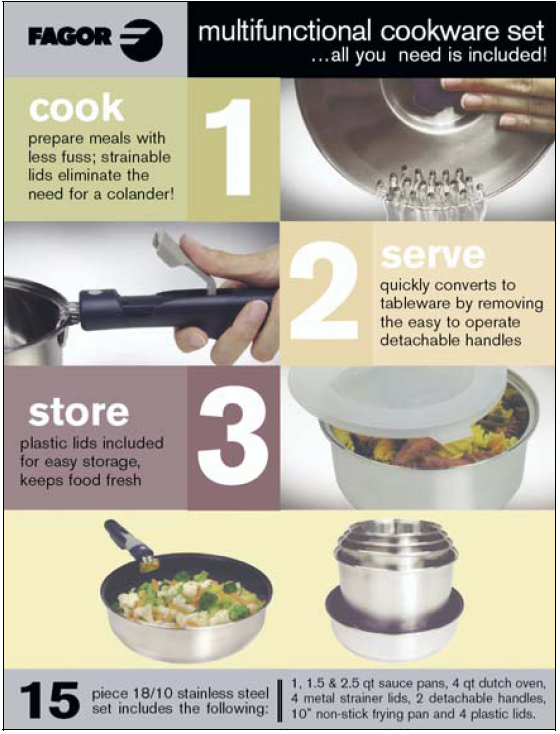 FAGOR

multifunctional cookware set
...all you need is included!

cook
prepare meals with less fuss; strainable lids eliminate the need for a colander!

1

2

serve
quickly converts to tableware by removing the easy to operate detachable handles

store
plastic lids included for easy storage, keeps food fresh

3

15 piece 18/10 stainless steel set includes the following:

1, 1.5 & 2.5 qt sauce pans, 4 qt dutch oven, 4 metal strainer lids, 2 detachable handles, 10" non-stick frying pan and 4 plastic lids.